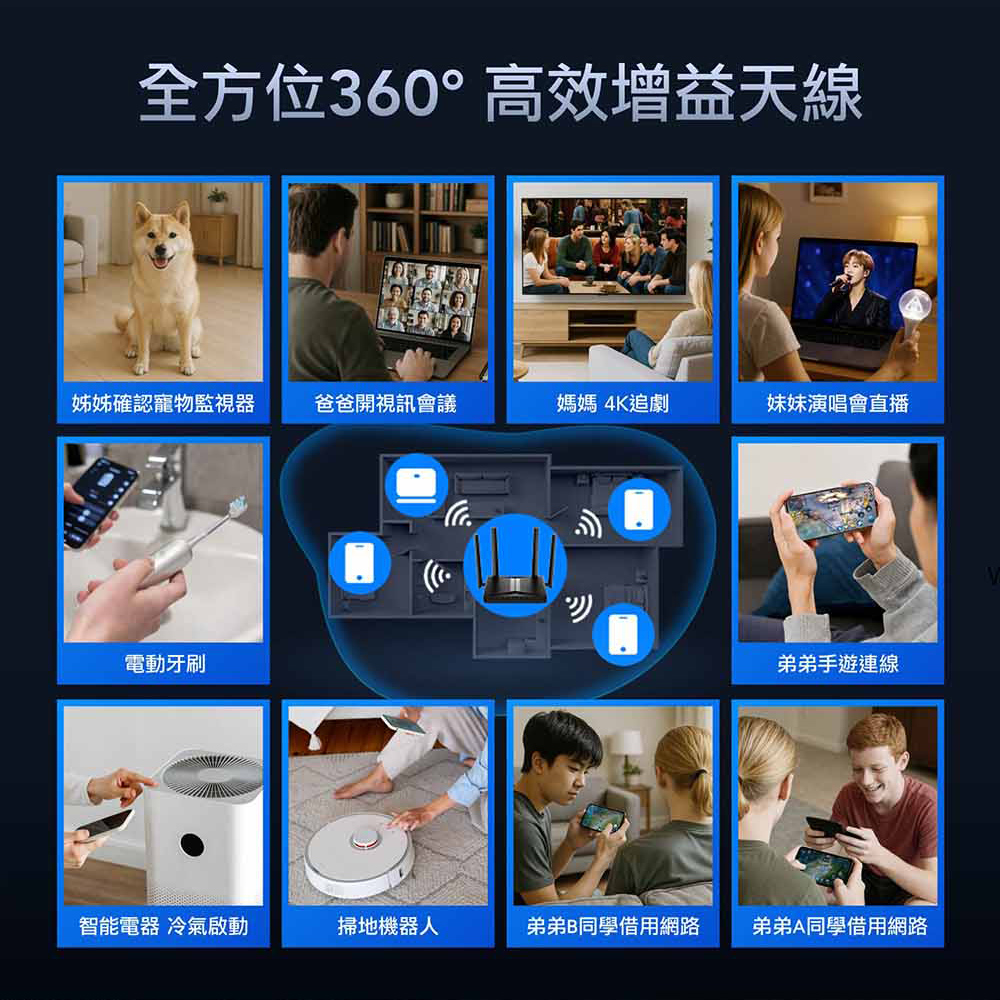 全方位360° 高效增益天線

姊姊確認寵物監視器

爸爸開視訊會議

媽媽 4K追劇

妹妹演唱會直播

電動牙刷

弟弟手遊連線

智能電器 冷氣啟動

掃地機器人

弟弟B同學借用網路

弟弟A同學借用網路