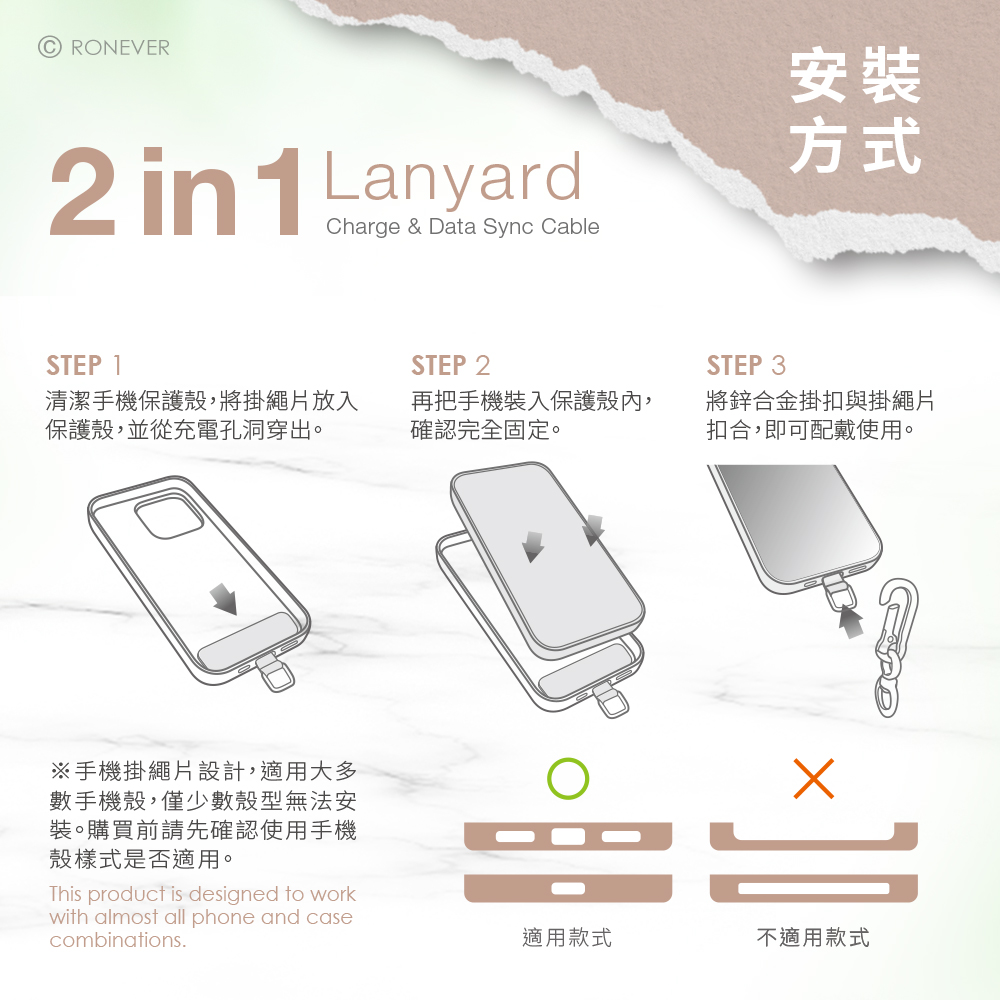 © RONEVER

安裝方式

2 in 1 Lanyard
Charge & Data Sync Cable

STEP 1
清潔手機保護殼，將掛繩片放入保護殼，並從充電孔洞穿出。

STEP 2
再把手機裝入保護殼內，確認完全固定。

STEP 3
將鋅合金掛扣與掛繩片扣合，即可配戴使用。

※手機掛繩片設計，適用大多數手機殼，僅少數殼型無法安裝。購買前請先確認使用手機殼樣式是否適用。

This product is designed to work with almost all phone and case combinations.

適用款式

不適用款式