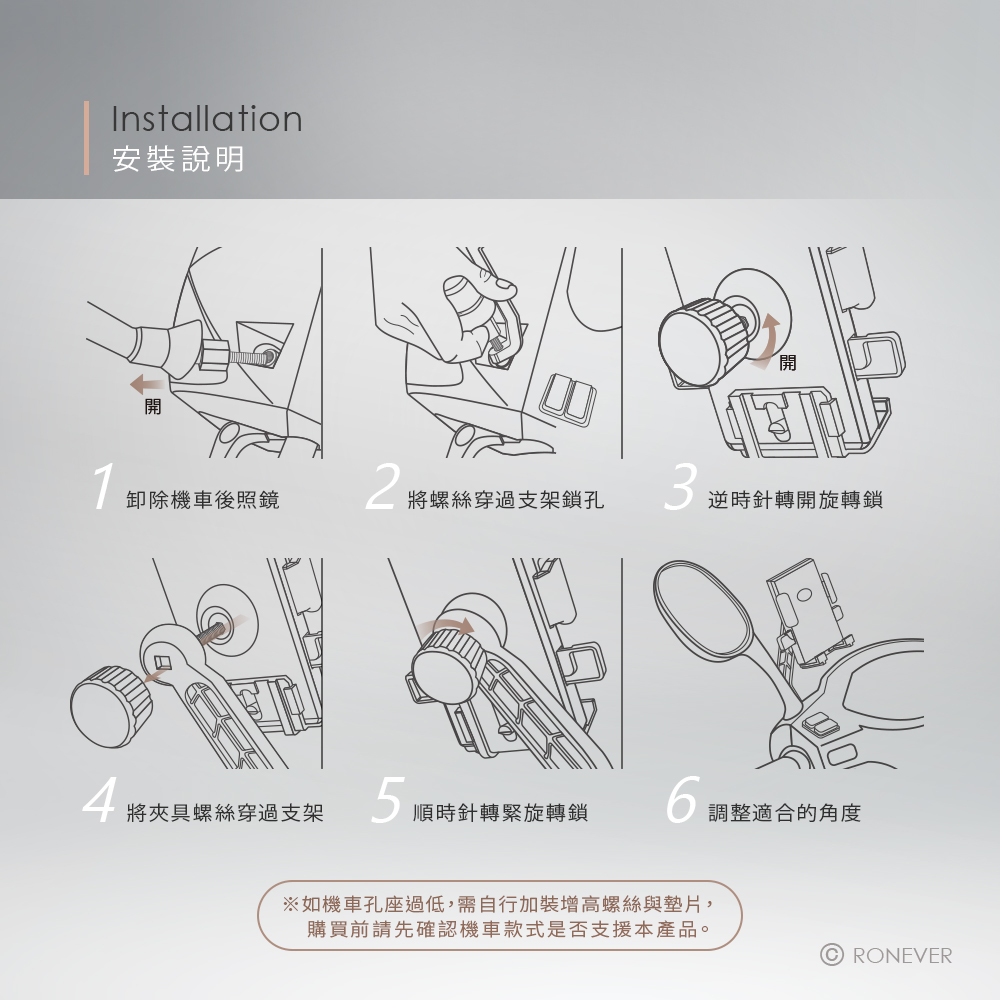 Installation
安裝說明

開

1 卸除機車後照鏡

2 將螺絲穿過支架鎖孔

開

3 逆時針轉開旋轉鎖

4 將夾具螺絲穿過支架

5 順時針轉緊旋轉鎖

6 調整適合的角度

※如機車孔座過低，需自行加裝增高螺絲與墊片，購買前請先確認機車款式是否支援本產品。

© RONEVER